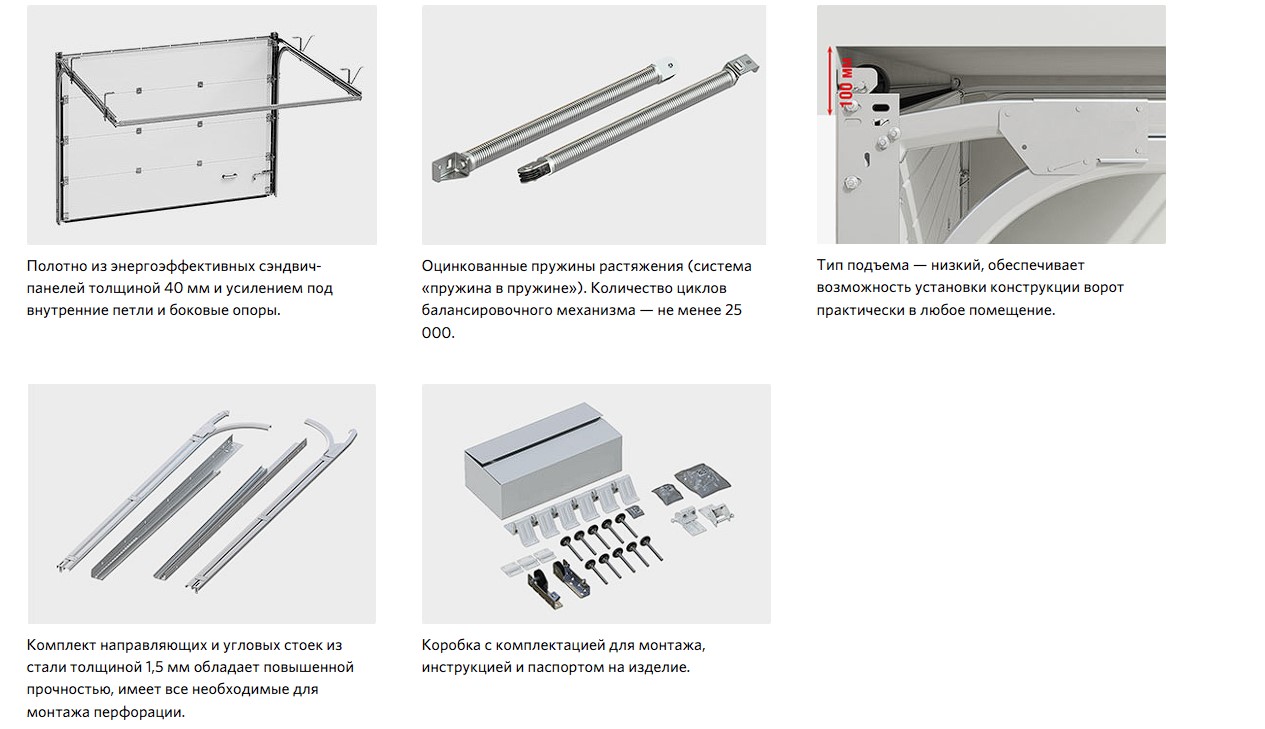 Полотно из энергоэффективных сэндвич-панелей толщиной 40 мм и усилением под внутренние петли и боковые опоры.

Оцинкованные пружины растяжения (система «пружина в пружине»). Количество циклов балансировочного механизма — не менее 25 000.

100 мм

Тип подъема — низкий, обеспечивает возможность установки конструкции ворот практически в любое помещение.

Комплект направляющих и угловых стоек из стали толщиной 1,5 мм обладает повышенной прочностью, имеет все необходимые для монтажа перфорации.

Коробка с комплектацией для монтажа, инструкцией и паспортом на изделие.